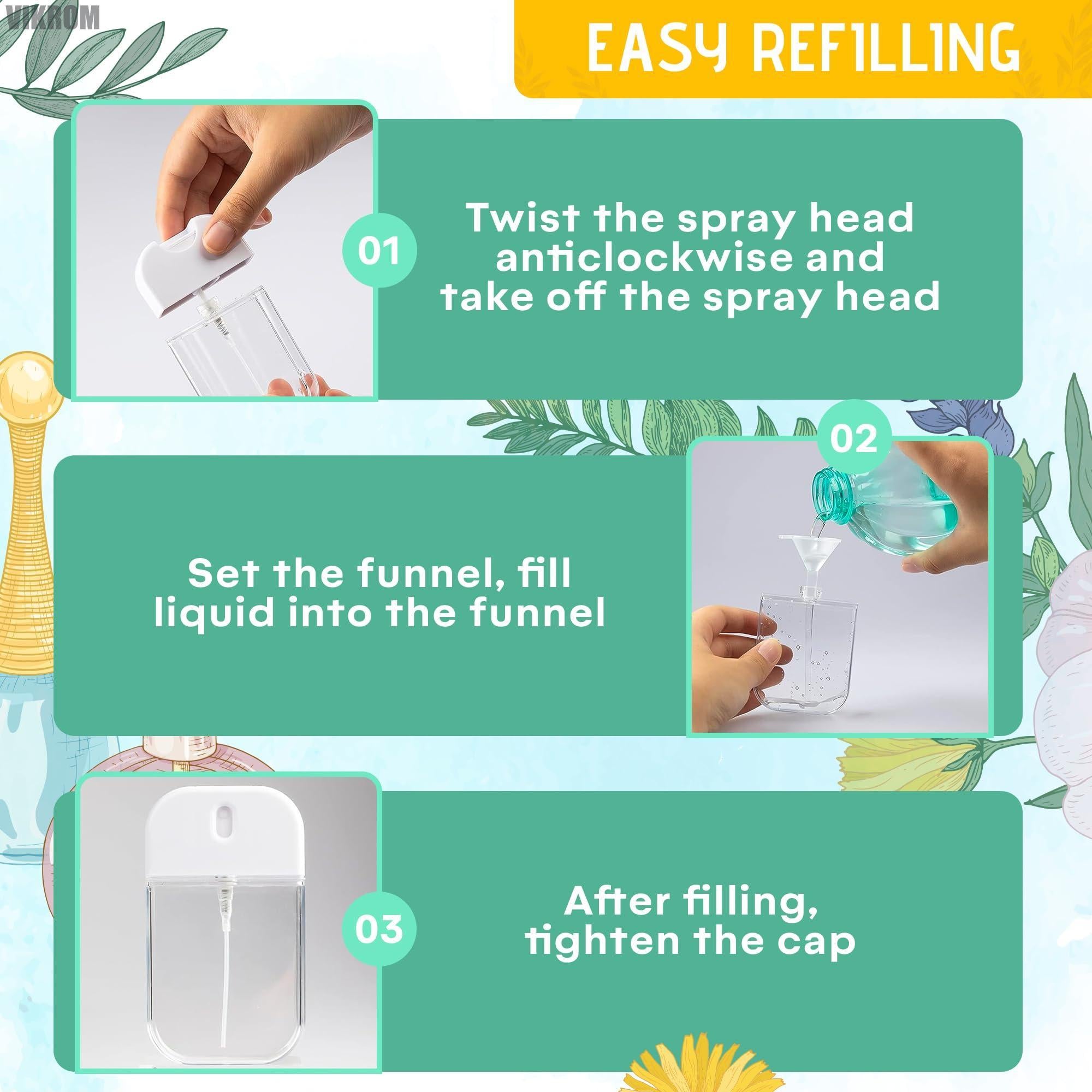 VIKROM

EASY REFILLING

01

Twist the spray head anticlockwise and take off the spray head

02

Set the funnel, fill liquid into the funnel

03

After filling, tighten the cap