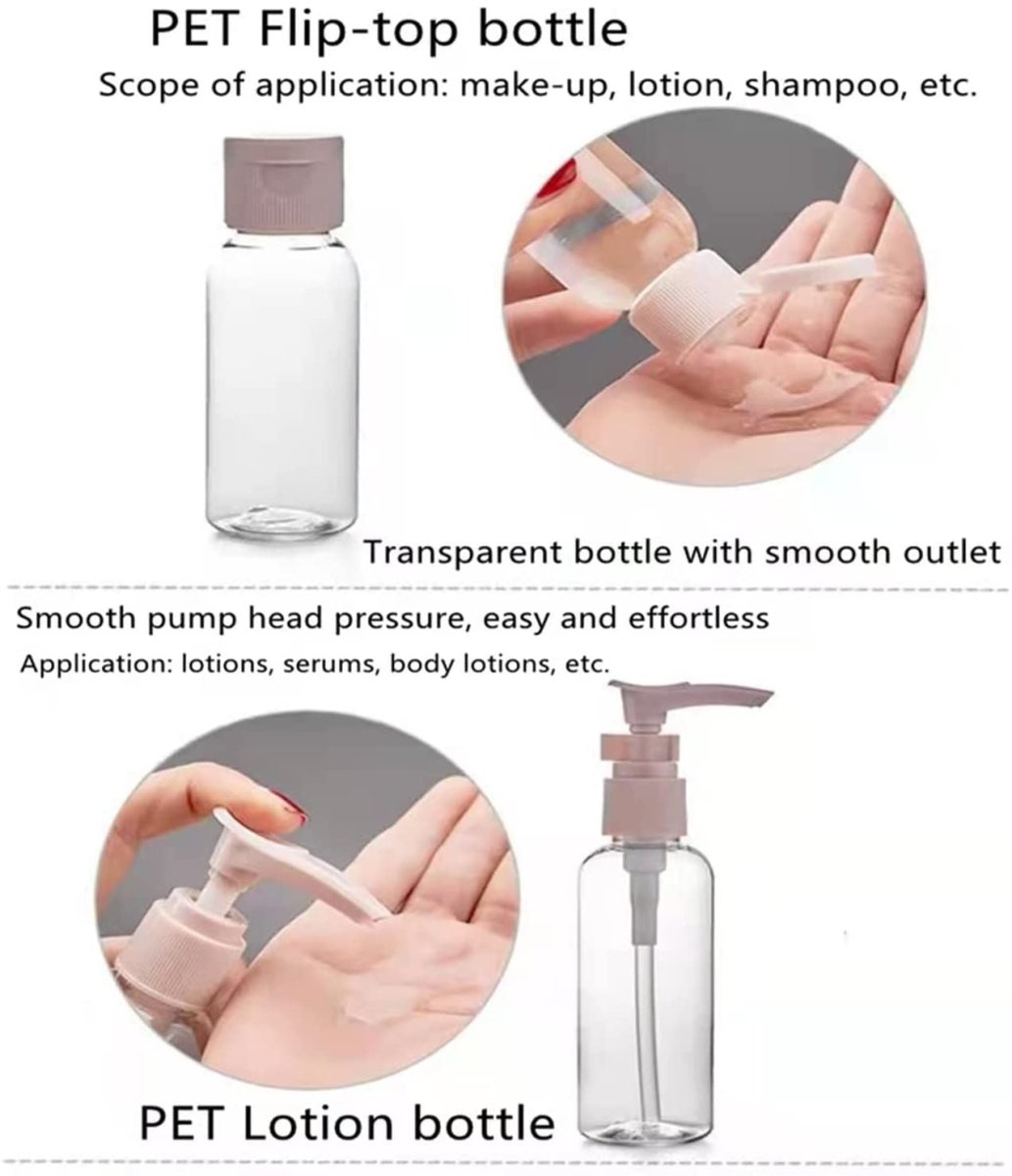 PET Flip-top bottle

Scope of application: make-up, lotion, shampoo, etc.

Transparent bottle with smooth outlet

Smooth pump head pressure, easy and effortless

Application: lotions, serums, body lotions, etc.

PET Lotion bottle